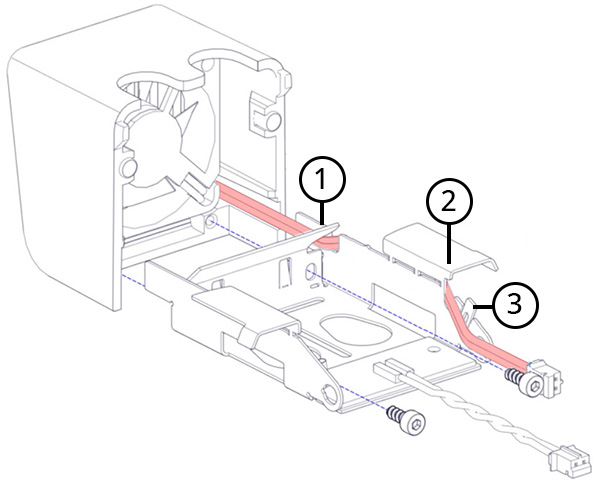 1
2
3